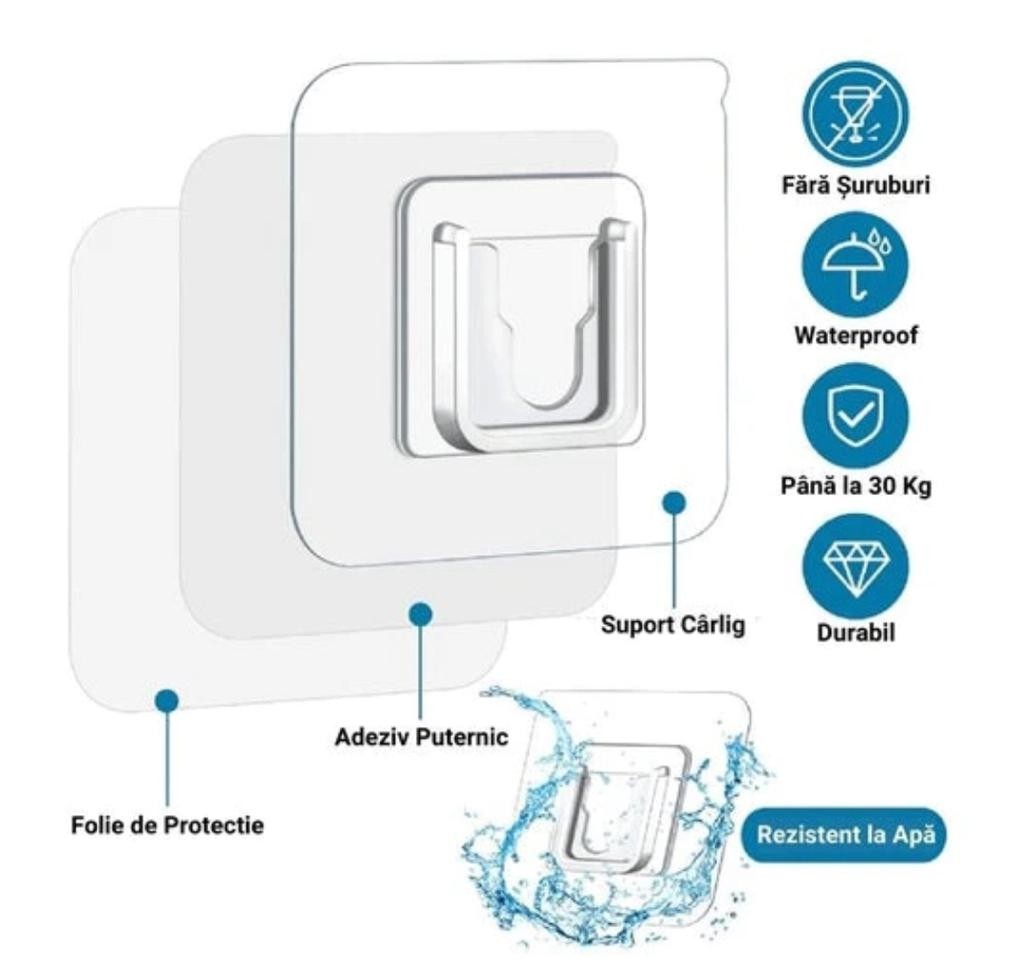 Fără Șuruburi

Waterproof

Până la 30 Kg

Durabil

Suport Cârlig

Adeziv Puternic

Folie de Protectie

Rezistent la Apă