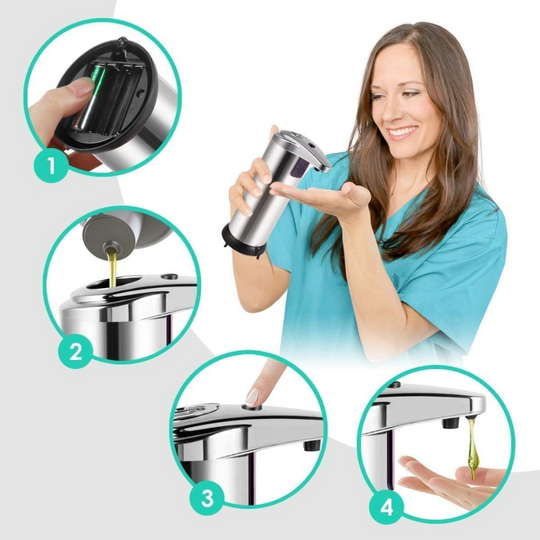 1

2

3

4