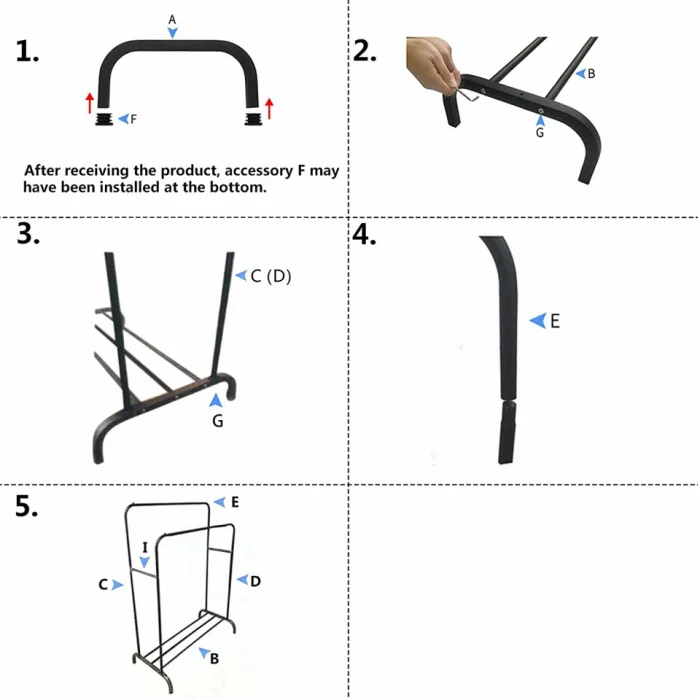 1.

A

F

After receiving the product, accessory F may have been installed at the bottom.

2.

B

G

3.

C (D)

G

4.

E

5.

E

I

C

D

B