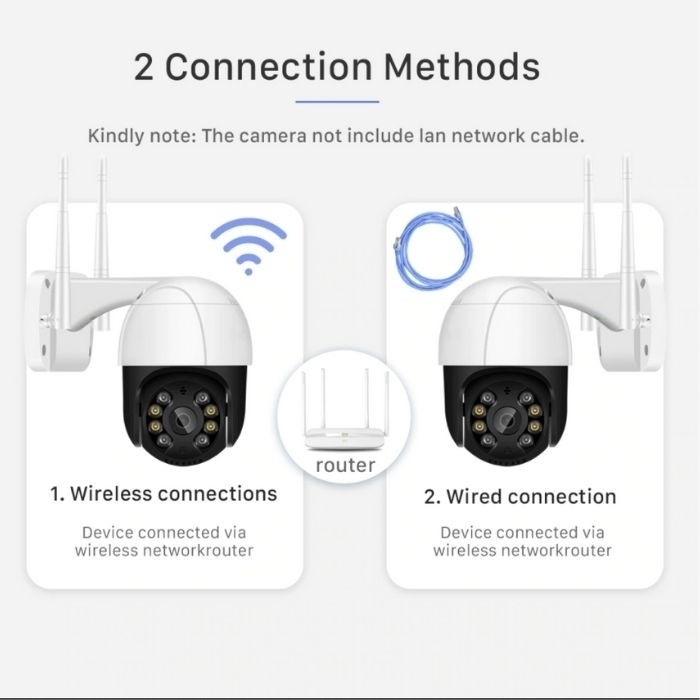 2 Connection Methods

Kindly note: The camera not include lan network cable.

router

1. Wireless connections

Device connected via wireless networkrouter

2. Wired connection

Device connected via wireless networkrouter