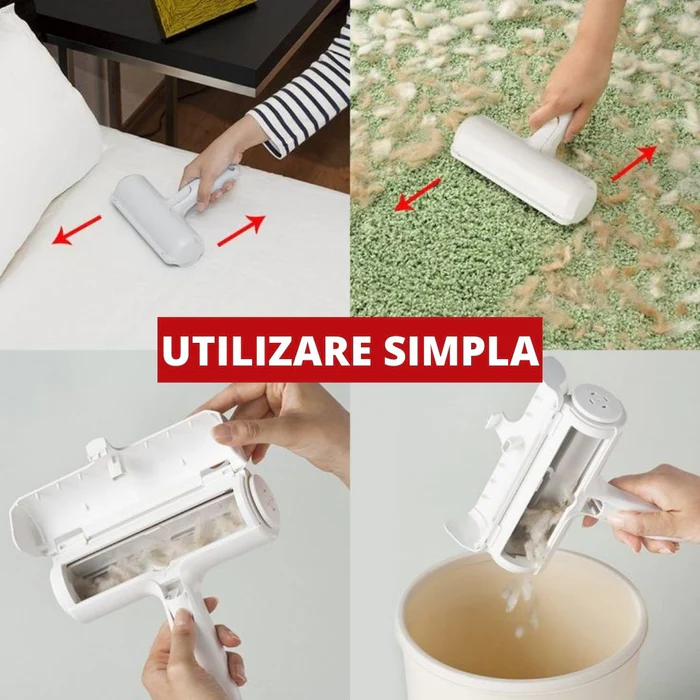 UTILIZARE SIMPLA